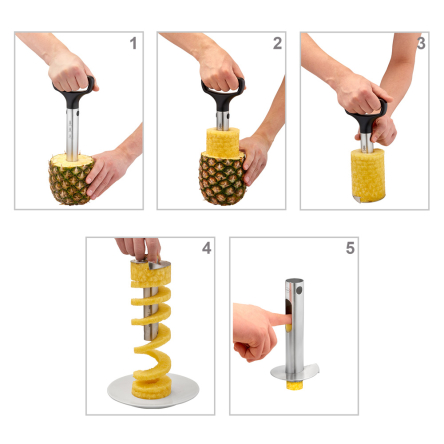 1

2

3

4

5